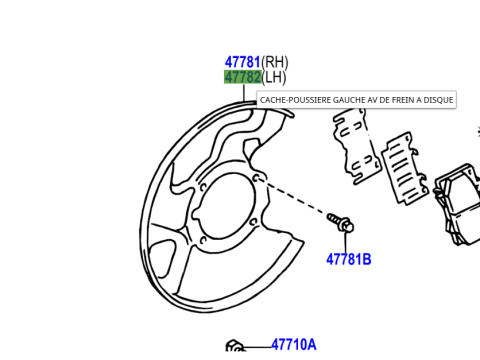 47781(RH)
47782(LH)

CACHE-POUSSIERE GAUCHE AV DE FREIN A DISQUE

47781B

47710A