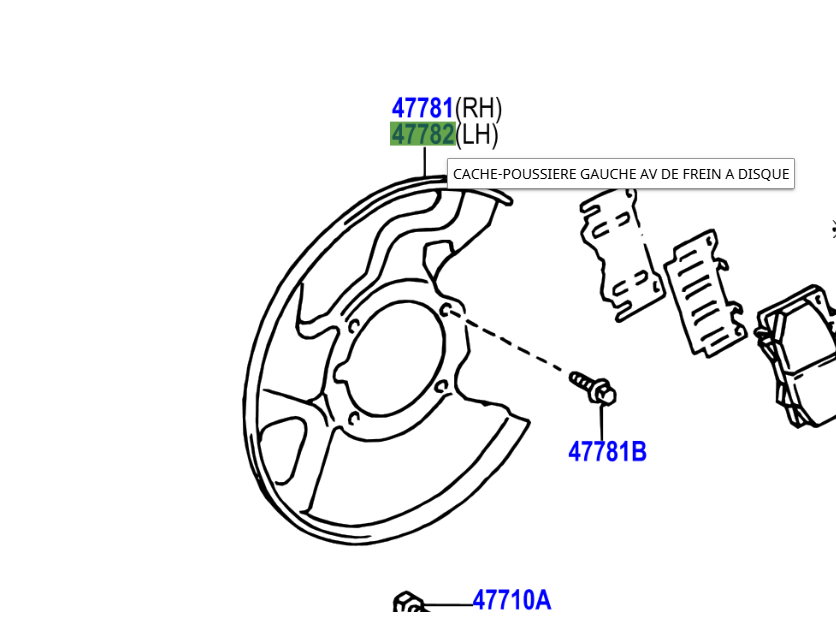 47781(RH)
47782(LH)

CACHE-POUSSIERE GAUCHE AV DE FREIN A DISQUE

47781B

47710A