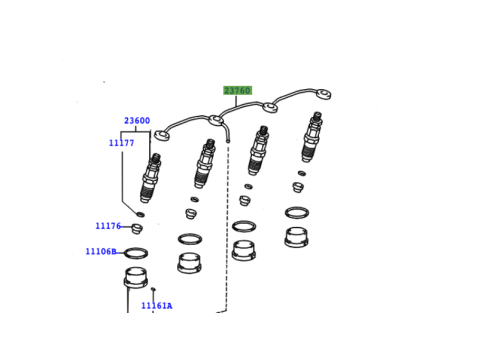 23760
23600
11177
11176
11106B
11161A