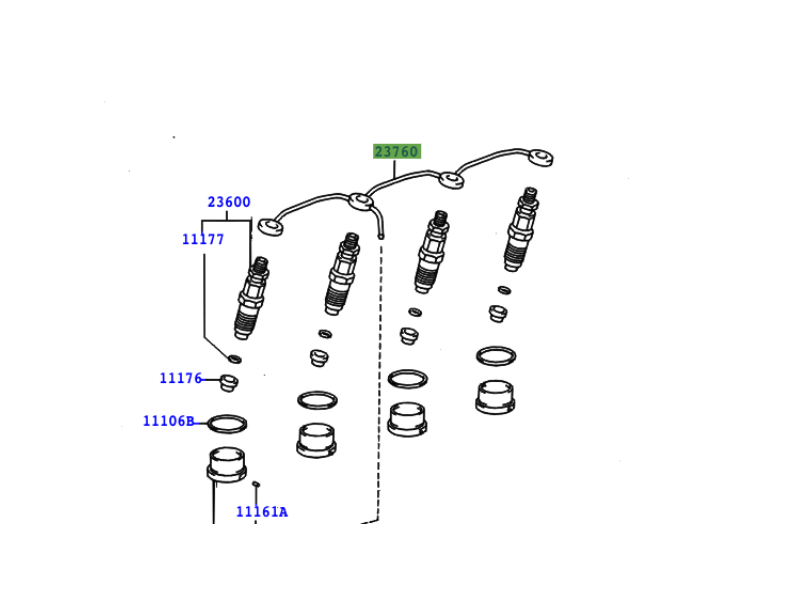 23760

23600

11177

11176

11106B

11161A