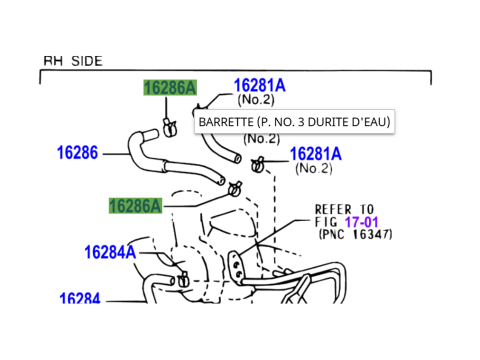 RH SIDE

16286A

16281A
(No.2)

BARRETTE (P. NO. 3 DURITE D'EAU)

(No.2)

16286

16281A
(No.2)

16286A

REFER TO
FIG 17-01
(PNC 16347)

16284A

16284