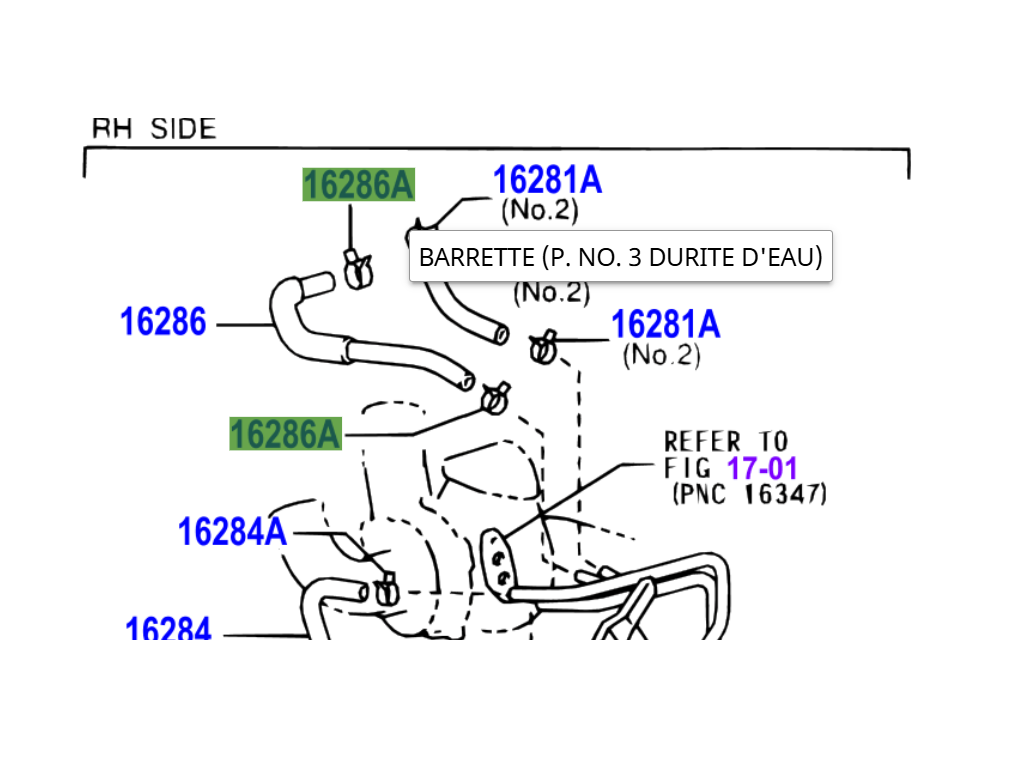 RH SIDE

16286A

16281A
(No.2)

BARRETTE (P. NO. 3 DURITE D'EAU)

(No.2)

16286

16281A
(No.2)

16286A

REFER TO
FIG 17-01
(PNC 16347)

16284A

16284