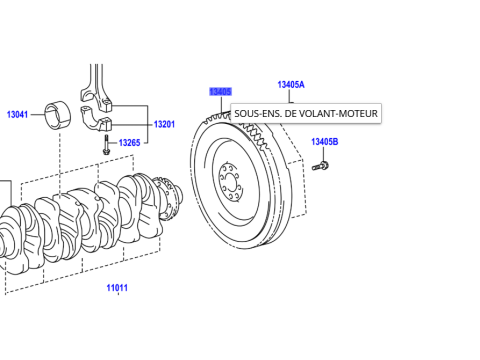 13405
13405A
SOUS-ENS. DE VOLANT-MOTEUR
13041
13201
13265
13405B
11011