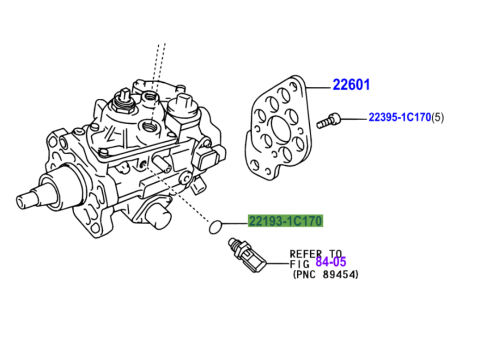 22601

22395-1C170(5)

22193-1C170

REFER TO
FIG 84-05
(PNC 89454)