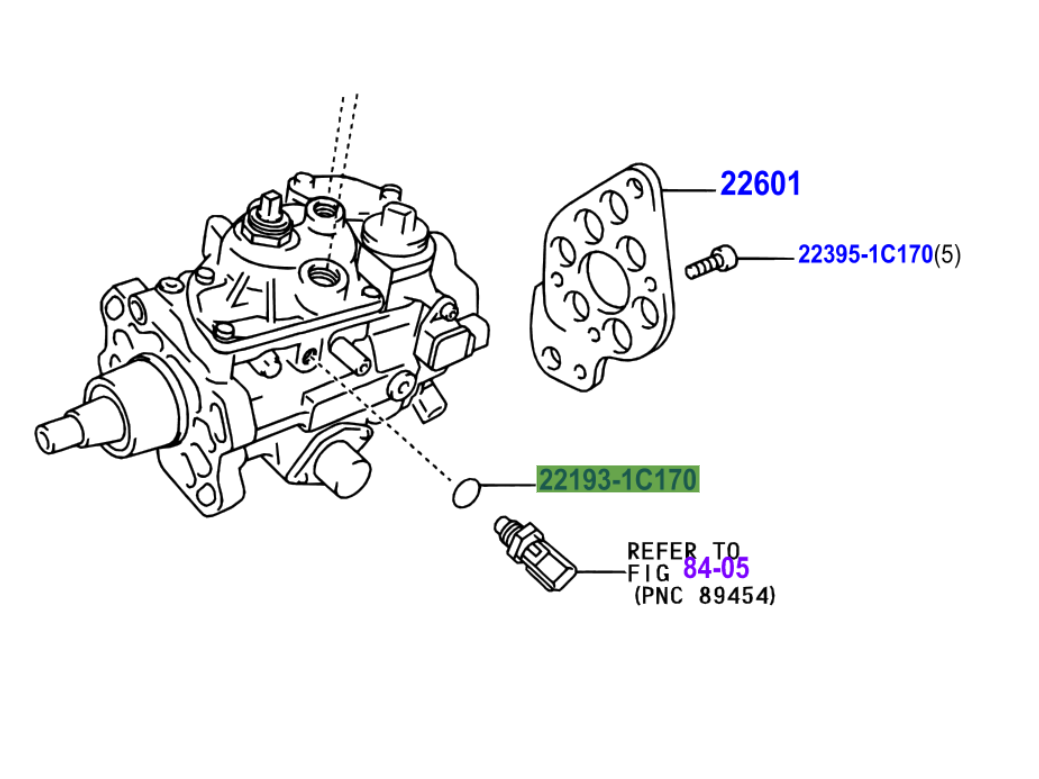 22601

22395-1C170(5)

22193-1C170

REFER TO
FIG 84-05
(PNC 89454)