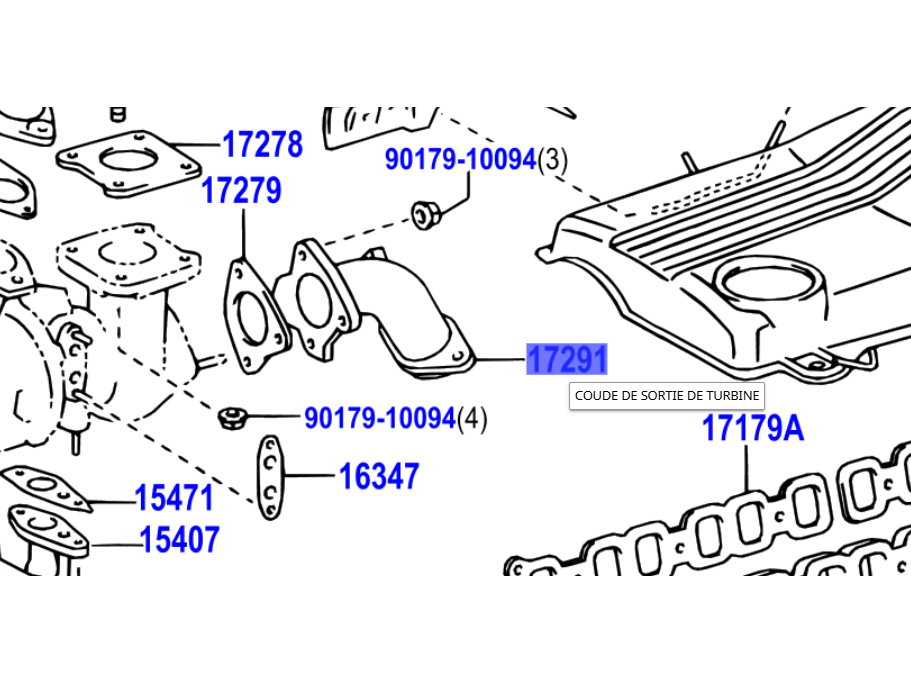 17278
17279
90179-10094(3)
17291
COUDE DE SORTIE DE TURBINE
90179-10094(4)
17179A
16347
15471
15407