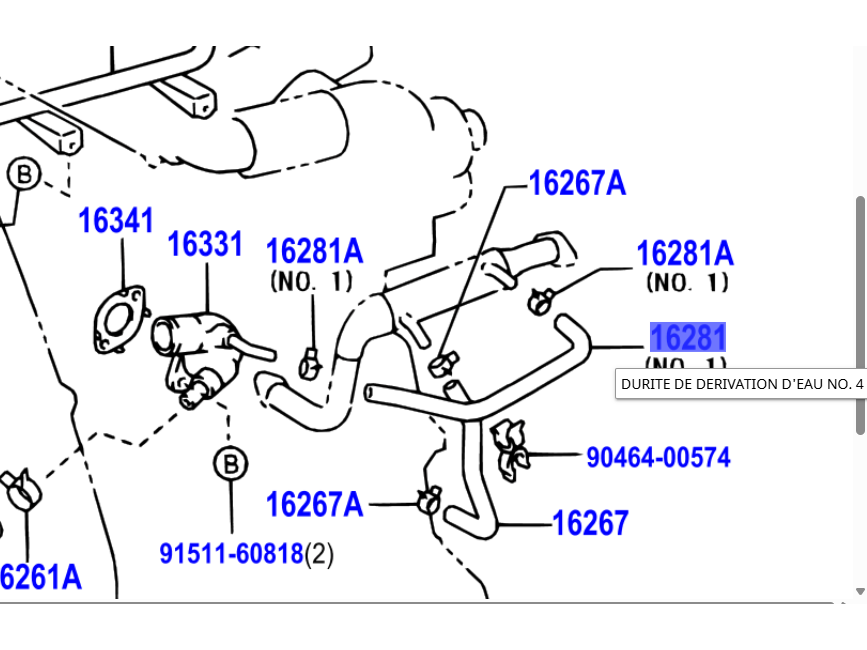 B
16341
16331
16281A
(NO. 1)
16267A
16281A
(NO. 1)
16281
(NO. 1)
DURITE DE DERIVATION D'EAU NO. 4
90464-00574
B
16267A
16267
91511-60818(2)
6261A