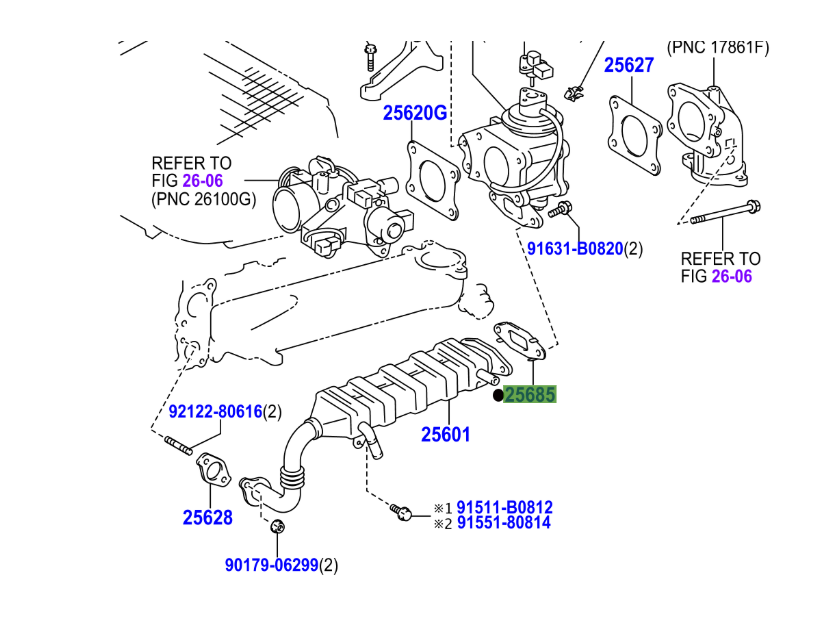 (PNC 17861F)

25627

25620G

REFER TO FIG 26-06 (PNC 26100G)

91631-B0820(2)

REFER TO FIG 26-06

●25685

92122-80616(2)

25601

25628

※1 91511-B0812
※2 91551-80814

90179-06299(2)