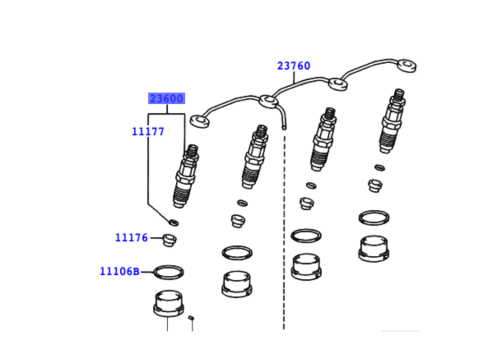 23760
23600
11177
11176
11106B