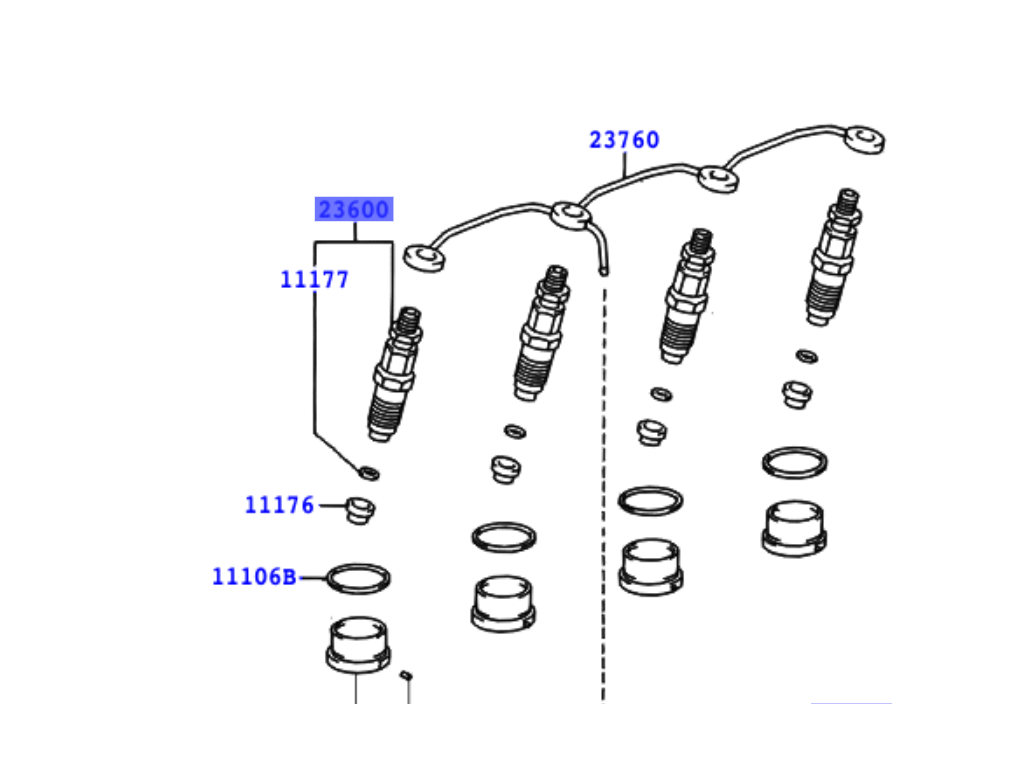 23760
23600
11177
11176
11106B